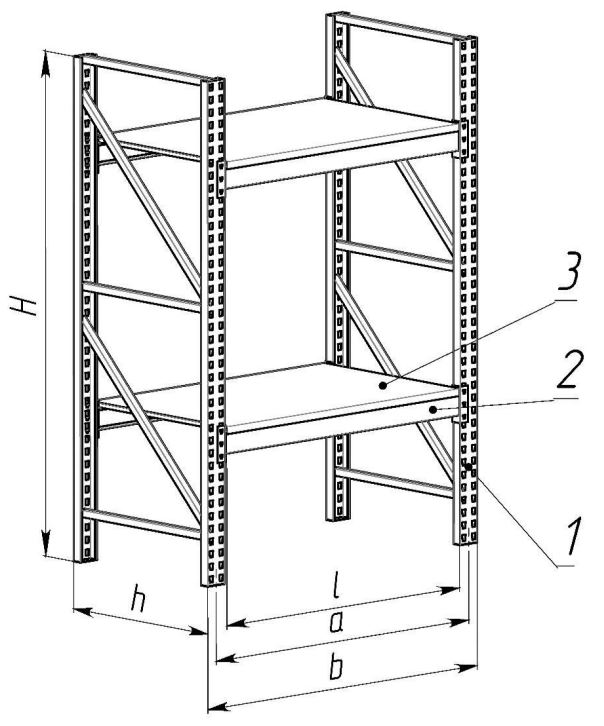 H
3
2
1
h
l
a
b