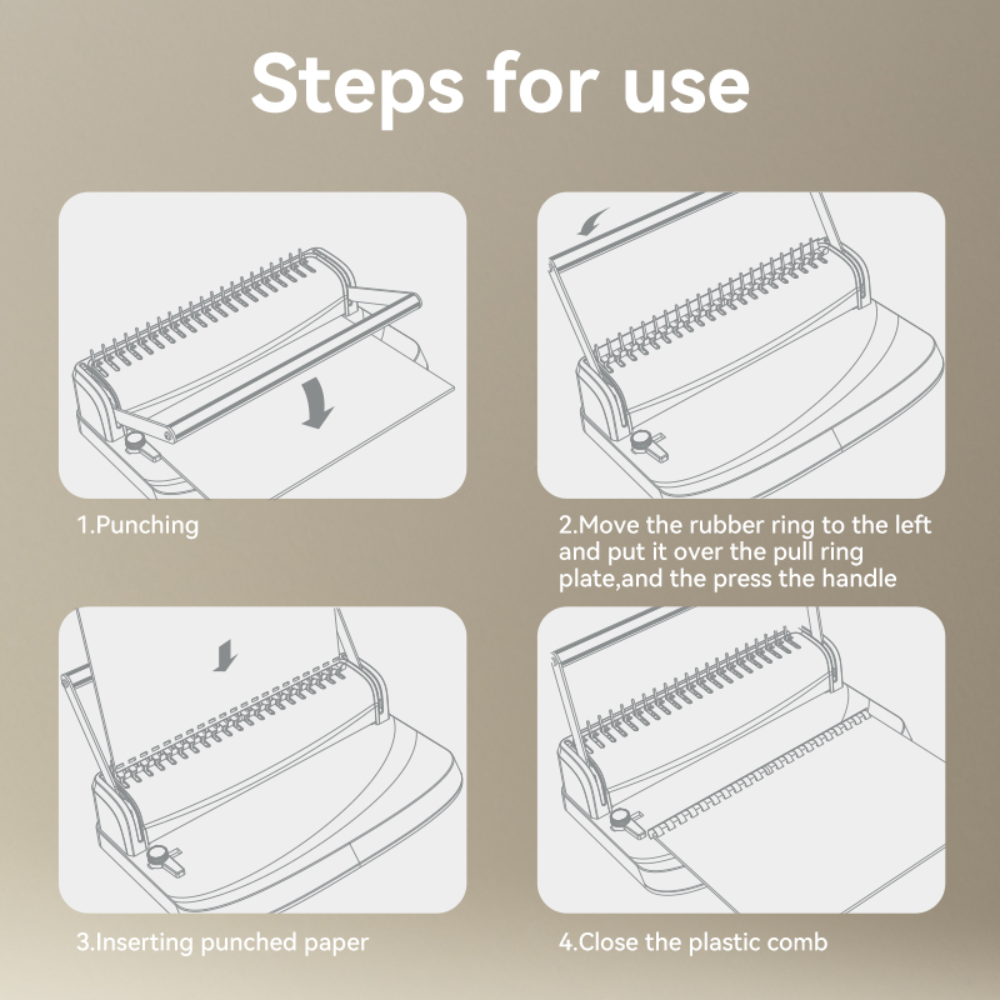 Steps for use

1.Punching

2.Move the rubber ring to the left and put it over the pull ring plate,and the press the handle

3.Inserting punched paper

4.Close the plastic comb