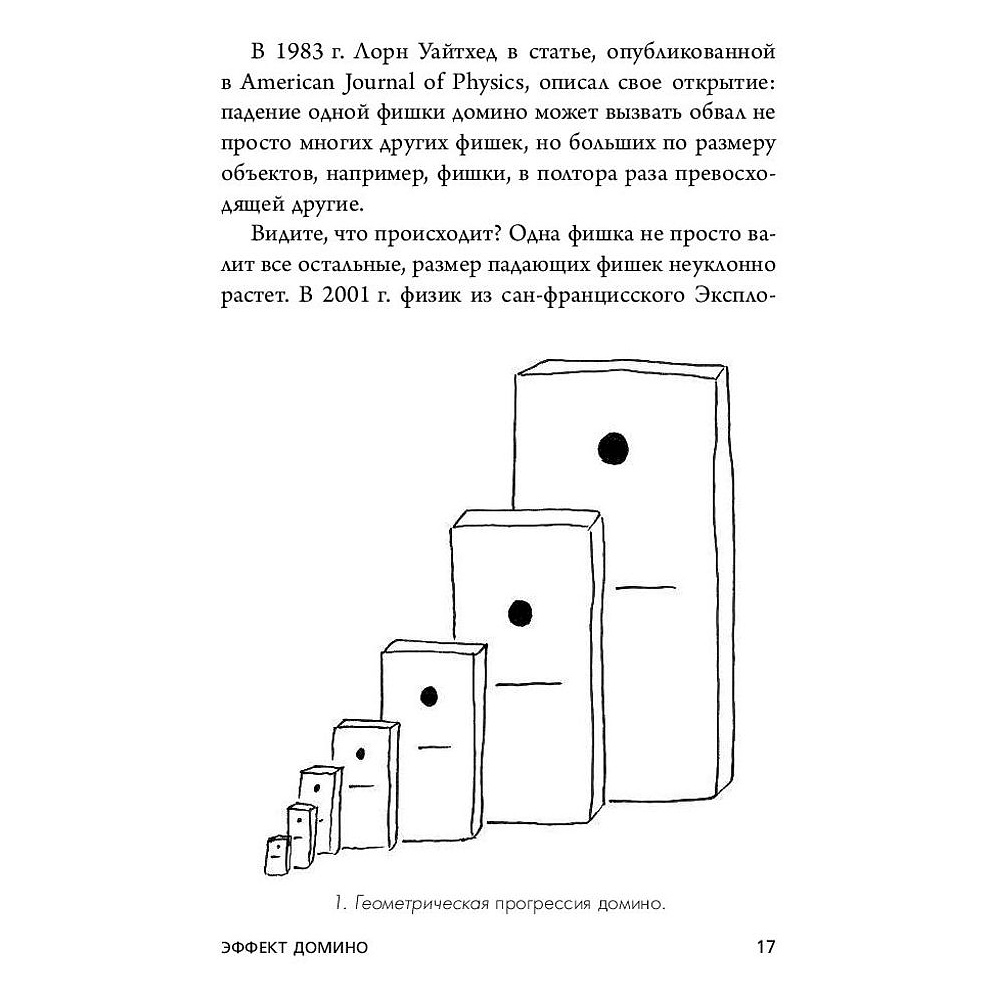 В 1983 г. Лорн Уайтхед в статье, опубликованной в American Journal of Physics, описал свое открытие: падение одной фишки домино может вызвать обвал не просто многих других фишек, но больших по размеру объектов, например, фишки, в полтора раза превосходящей другие.

Видите, что происходит? Одна фишка не просто валит все остальные, размер падающих фишек неуклонно растет. В 2001 г. физик из сан-францисского Экспло-

1. Геометрическая прогрессия домино.

ЭФФЕКТ ДОМИНО

17