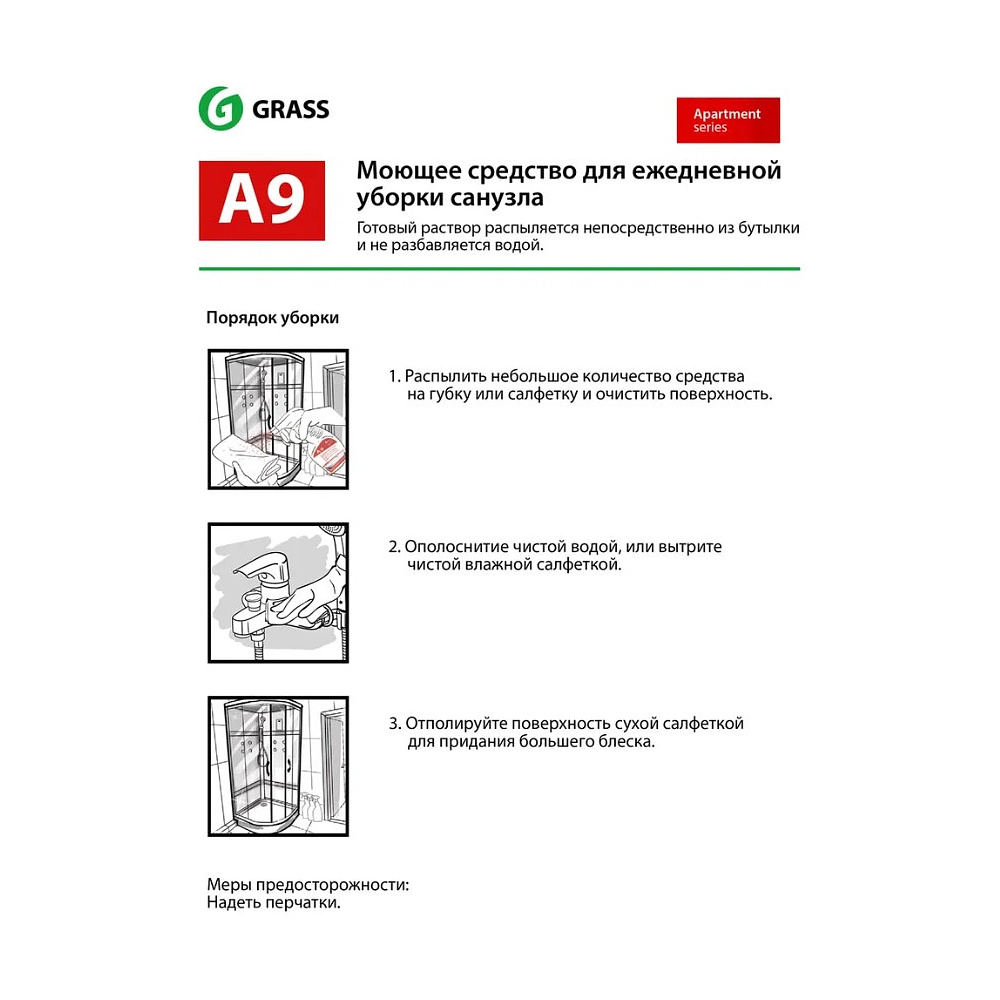 GRASS

Apartment series

A9

Моющее средство для ежедневной уборки санузла

Готовый раствор распыляется непосредственно из бутылки и не разбавляется водой.

Порядок уборки

1. Распылить небольшое количество средства на губку или салфетку и очистить поверхность.

2. Ополоснитие чистой водой, или вытрите чистой влажной салфеткой.

3. Отполируйте поверхность сухой салфеткой для придания большего блеска.

Меры предосторожности:
Надеть перчатки.