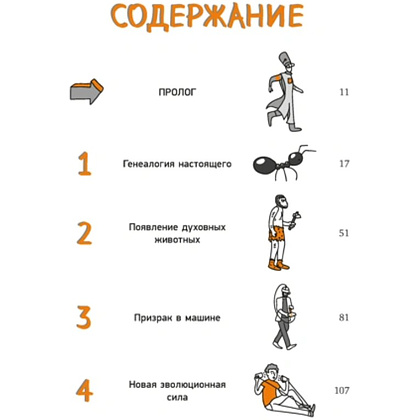 СОДЕРЖАНИЕ

ПРОЛОГ 11

1 Генеалогия настоящего 17

2 Появление духовных животных 51

3 Призрак в машине 81

4 Новая эволюционная сила 107