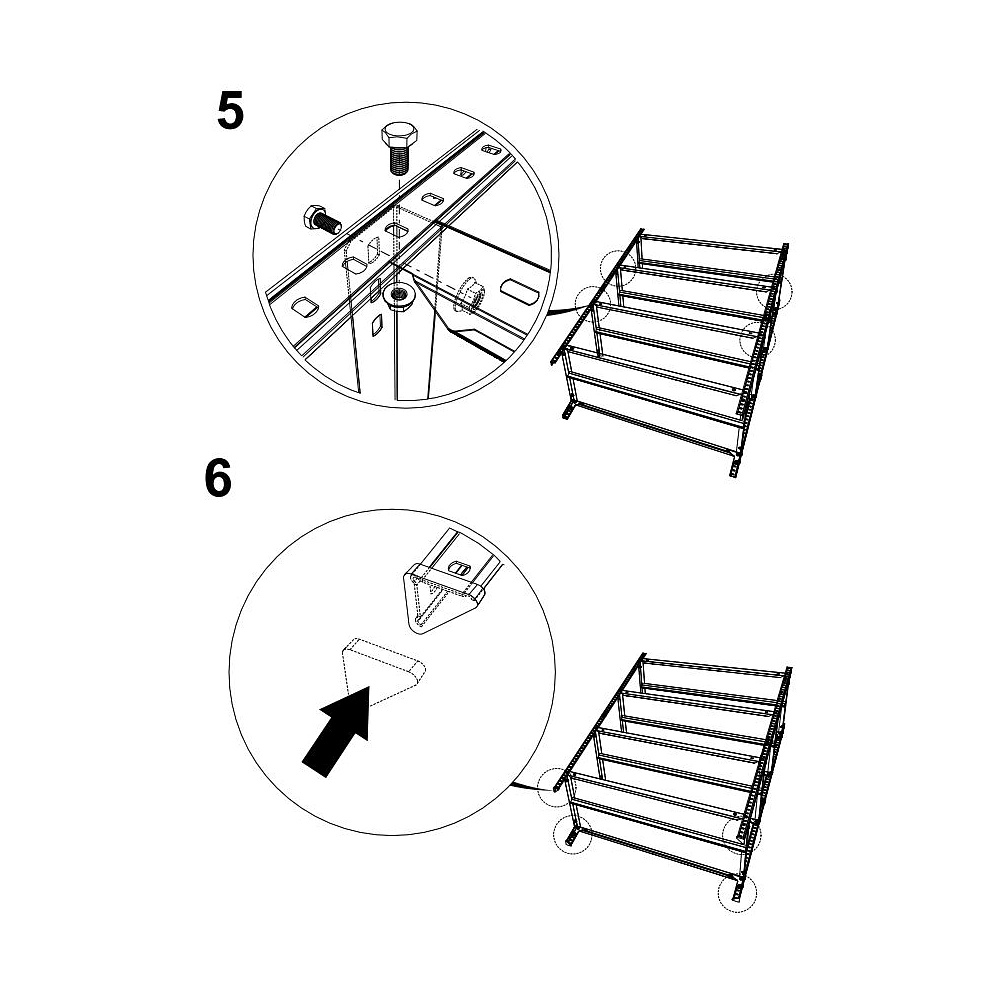 5

6