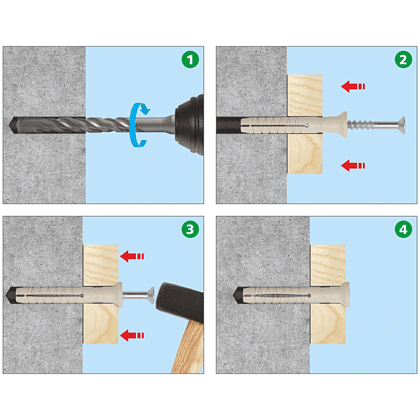 1
2
3
4