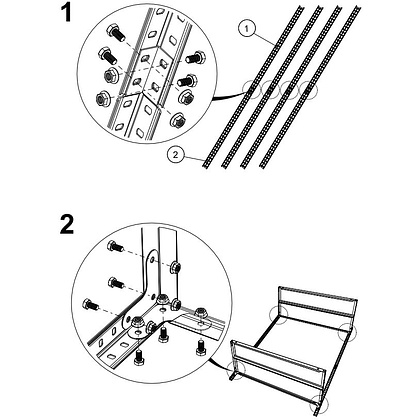 1

1

2

2