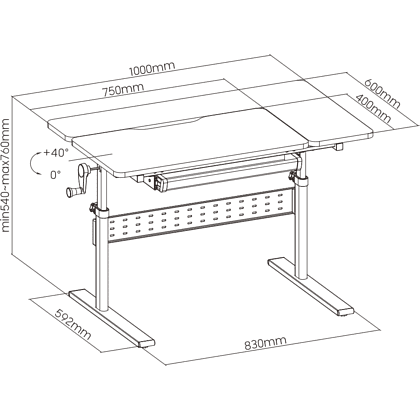 1000mm
750mm
600mm
400mm
min540~max760mm
+40°
0°
592mm
830mm