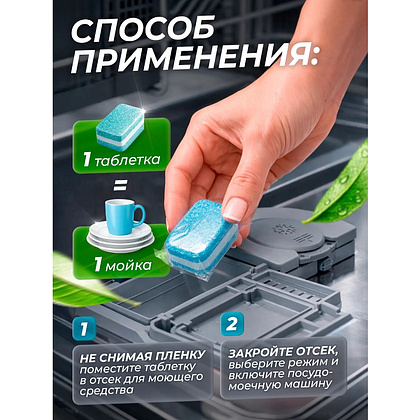 СПОСОБ ПРИМЕНЕНИЯ:

1 таблетка

=

1 мойка

1

НЕ СНИМАЯ ПЛЕНКУ поместите таблетку в отсек для моющего средства

2

ЗАКРОЙТЕ ОТСЕК, выберите режим и включите посудомоечную машину