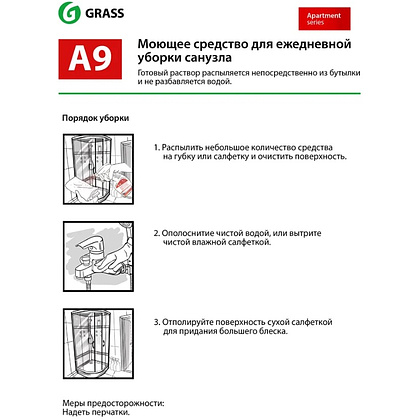 GRASS

Apartment series

A9

Моющее средство для ежедневной уборки санузла

Готовый раствор распыляется непосредственно из бутылки и не разбавляется водой.

Порядок уборки

1. Распылить небольшое количество средства на губку или салфетку и очистить поверхность.

2. Ополосните чистой водой, или вытрите чистой влажной салфеткой.

3. Отполируйте поверхность сухой салфеткой для придания большего блеска.

Меры предосторожности:
Надеть перчатки.